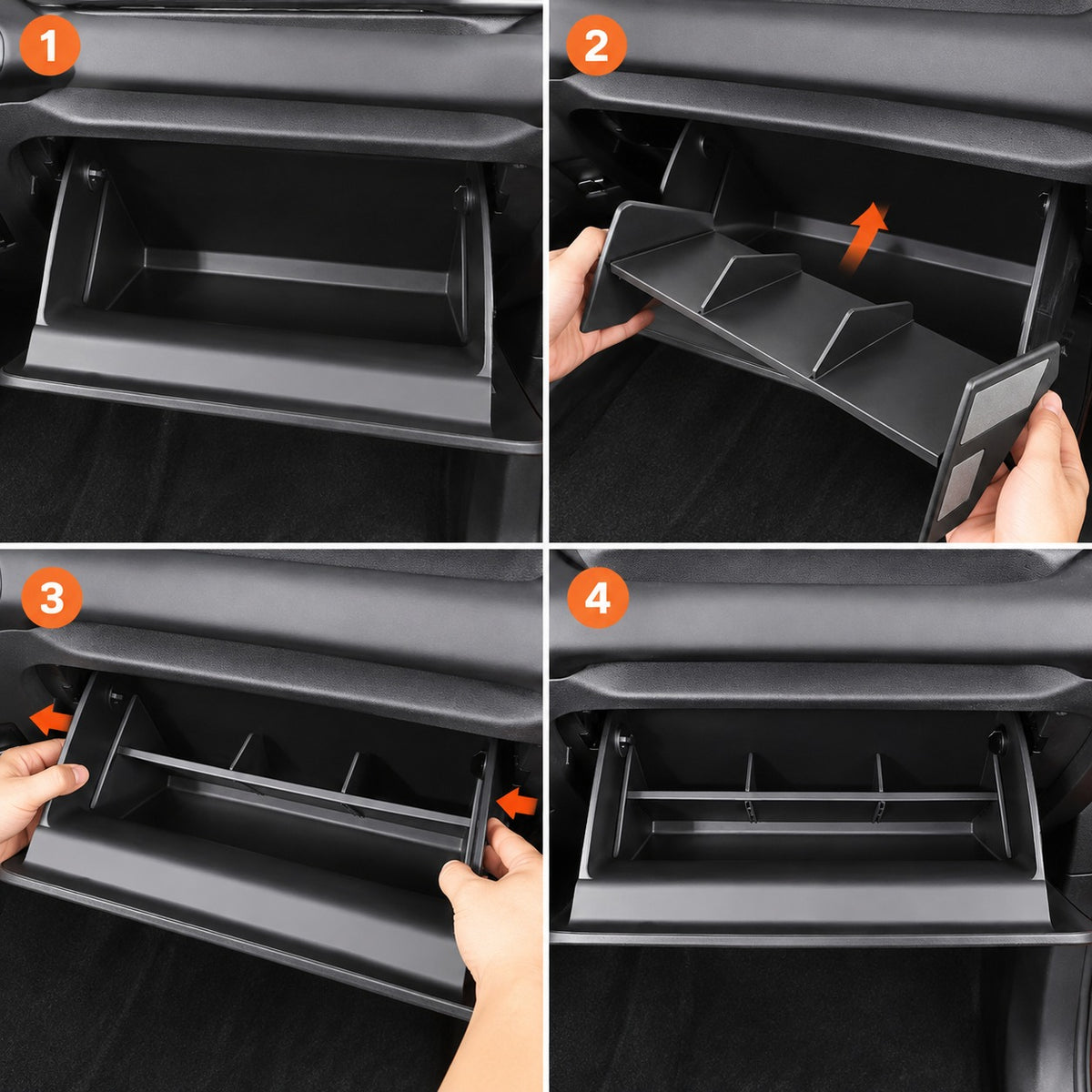 1

2

3

4