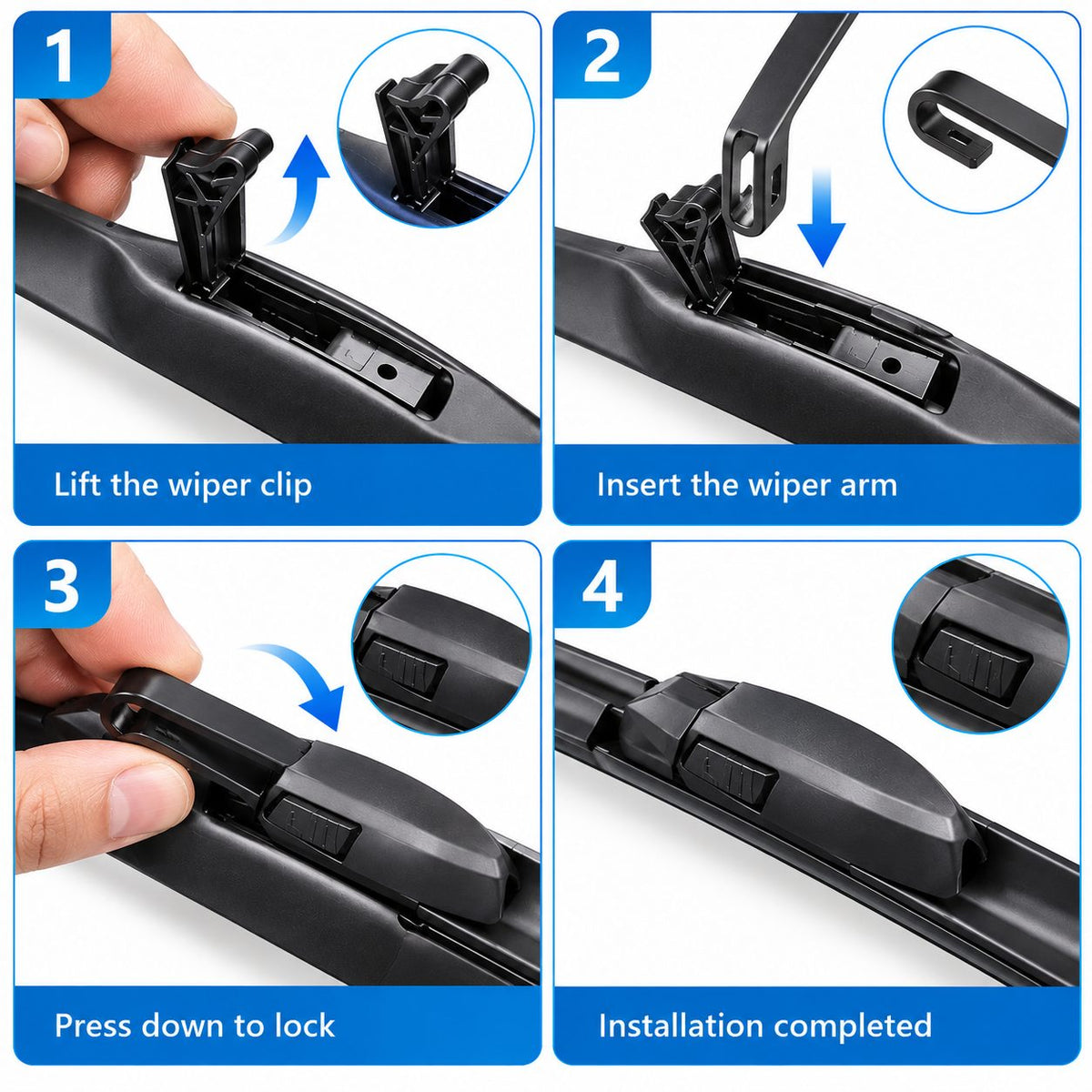 1

Lift the wiper clip

2

Insert the wiper arm

3

Press down to lock

4

Installation completed